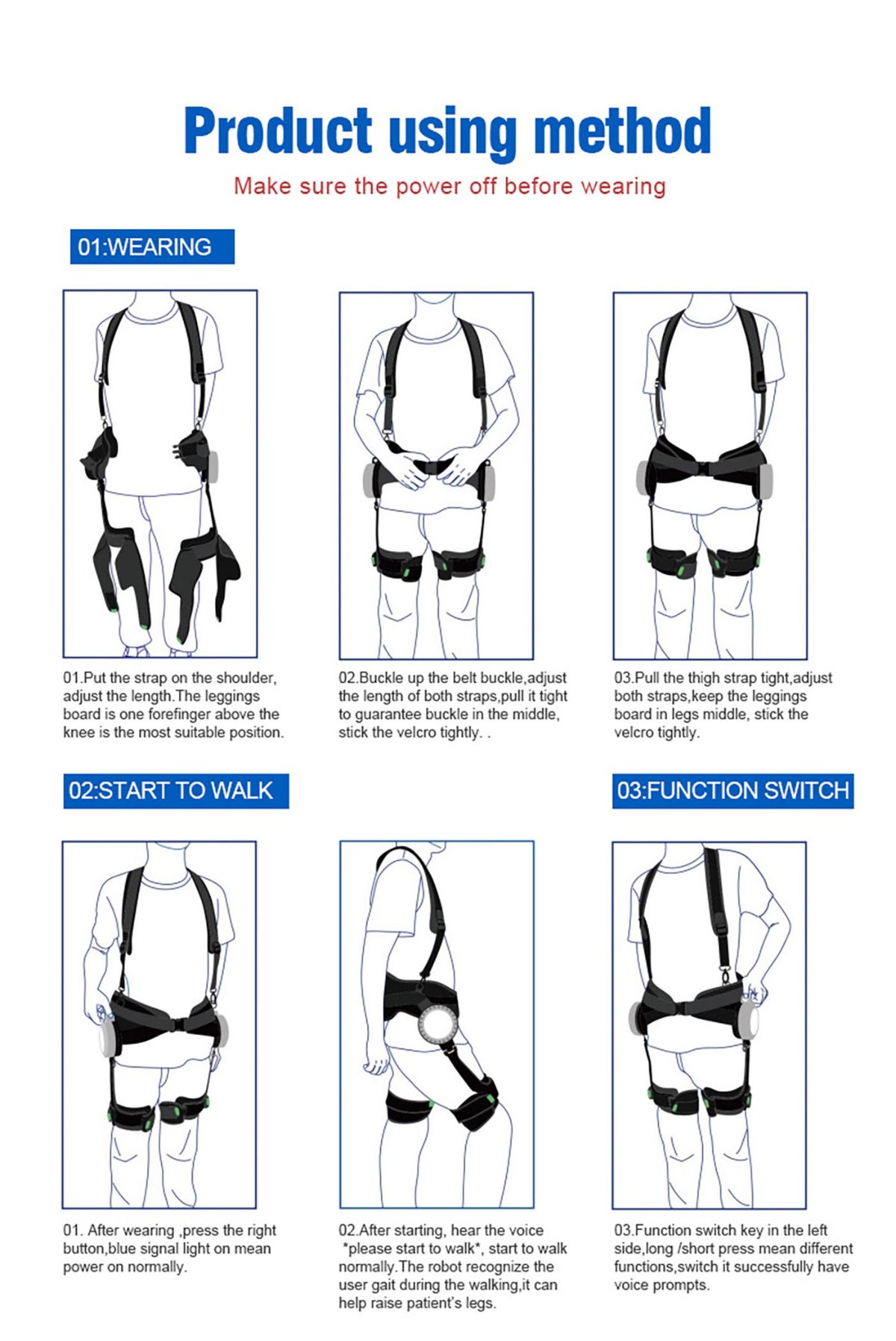 Product using method

Make sure the power off before wearing

01:WEARING

01.Put the strap on the shoulder, adjust the length.The leggings board is one forefinger above the knee is the most suitable position.

02.Buckle up the belt buckle,adjust the length of both straps,pull it tight to guarantee buckle in the middle, stick the velcro tightly. .

03.Pull the thigh strap tight,adjust both straps,keep the leggings board in legs middle, stick the velcro tightly.

02:START TO WALK

03:FUNCTION SWITCH

01. After wearing ,press the right button,blue signal light on mean power on normally.

02.After starting, hear the voice *please start to walk*, start to walk normally.The robot recognize the user gait during the walking,it can help raise patient's legs.

03.Function switch key in the left side,long /short press mean different functions,switch it successfully have voice prompts.